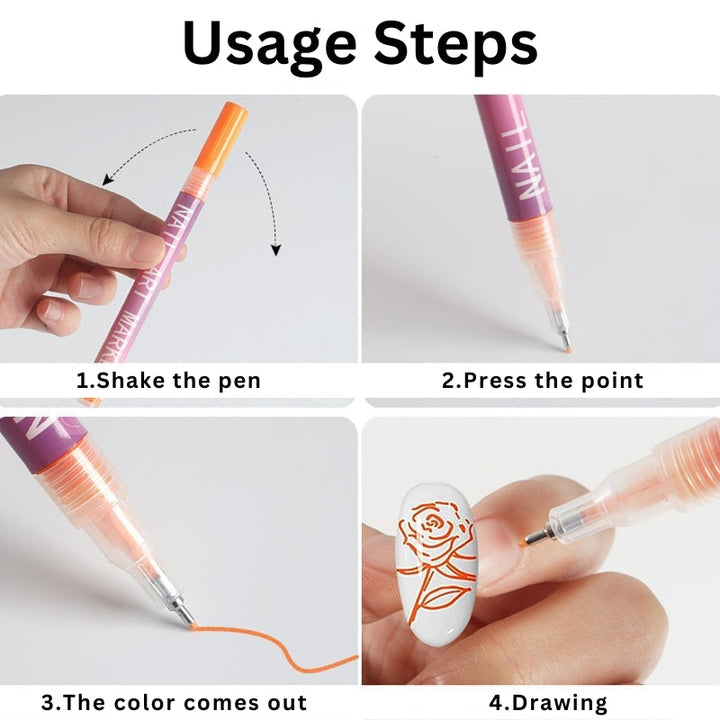 Usage Steps

NAIL ART MARK

1.Shake the pen

NAIL

2.Press the point

3.The color comes out

4.Drawing