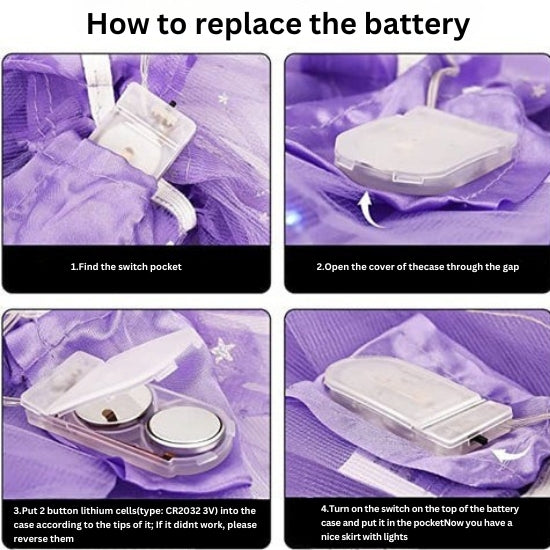 How to replace the battery

1.Find the switch pocket

2.Open the cover of thecase through the gap

3.Put 2 button lithium cells(type: CR2032 3V) into the case according to the tips of it; If it didnt work, please reverse them

4.Turn on the switch on the top of the battery case and put it in the pocketNow you have a nice skirt with lights