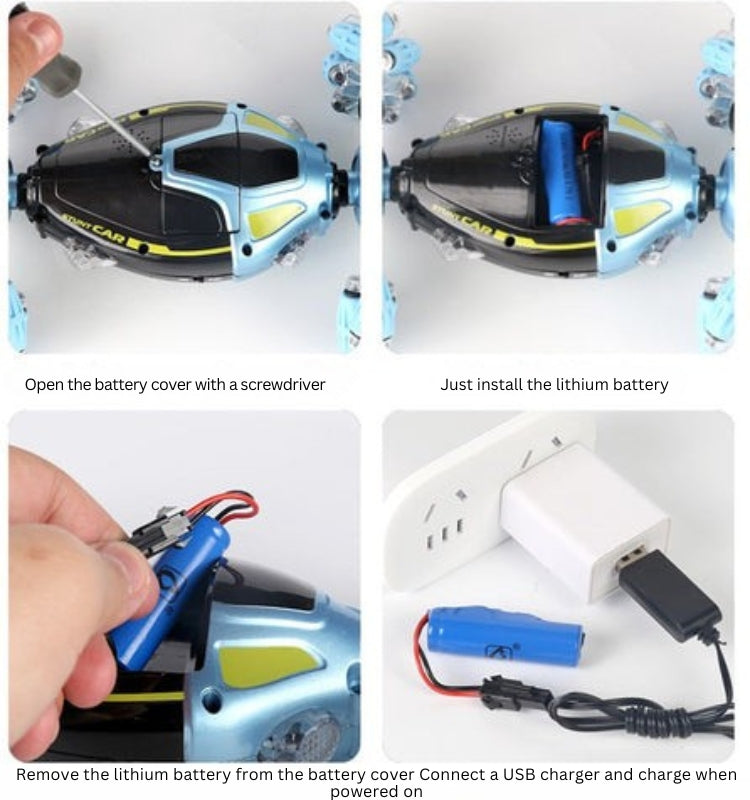 STUNT CAR

STUNT CAR

Open the battery cover with a screwdriver

Just install the lithium battery

Remove the lithium battery from the battery cover Connect a USB charger and charge when powered on